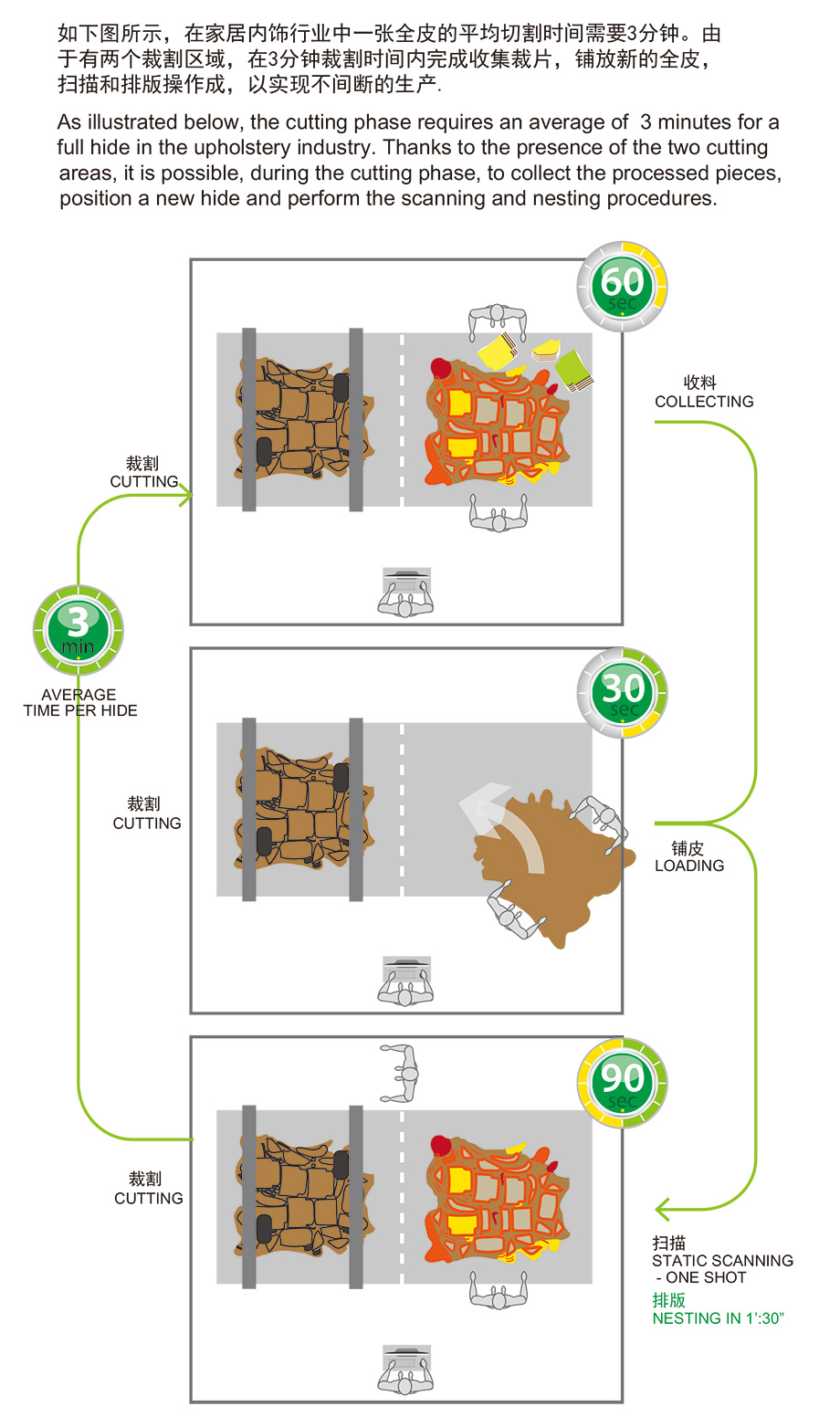 如下图所示，在家居内饰行业中一张全皮的平均切割时间需要3分钟。由于有两个裁割区域，在3分钟裁割时间内完成收集裁片，铺放新的全皮，扫描和排版操作成，以实现不间断的生产.

As illustrated below, the cutting phase requires an average of 3 minutes for a full hide in the upholstery industry. Thanks to the presence of the two cutting areas, it is possible, during the cutting phase, to collect the processed pieces, position a new hide and perform the scanning and nesting procedures.

60 sec

收料
COLLECTING

裁割
CUTTING

3 min

AVERAGE
TIME PER HIDE

30 sec

裁割
CUTTING

铺皮
LOADING

90 sec

裁割
CUTTING

扫描
STATIC SCANNING
- ONE SHOT
排版
NESTING IN 1':30"